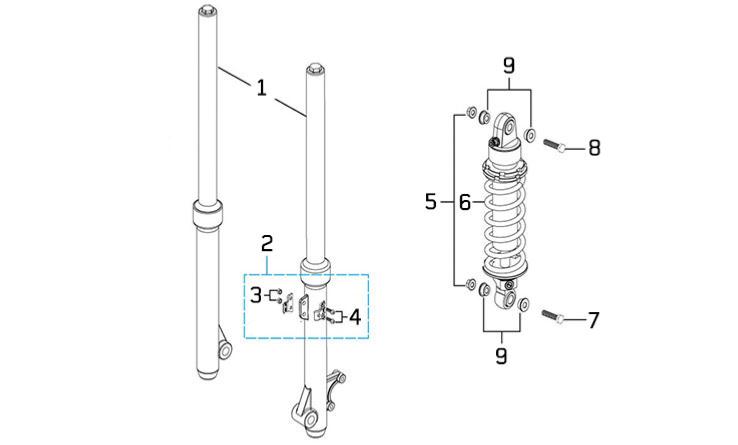 1
2
3
4
9
8
5
6
7
9